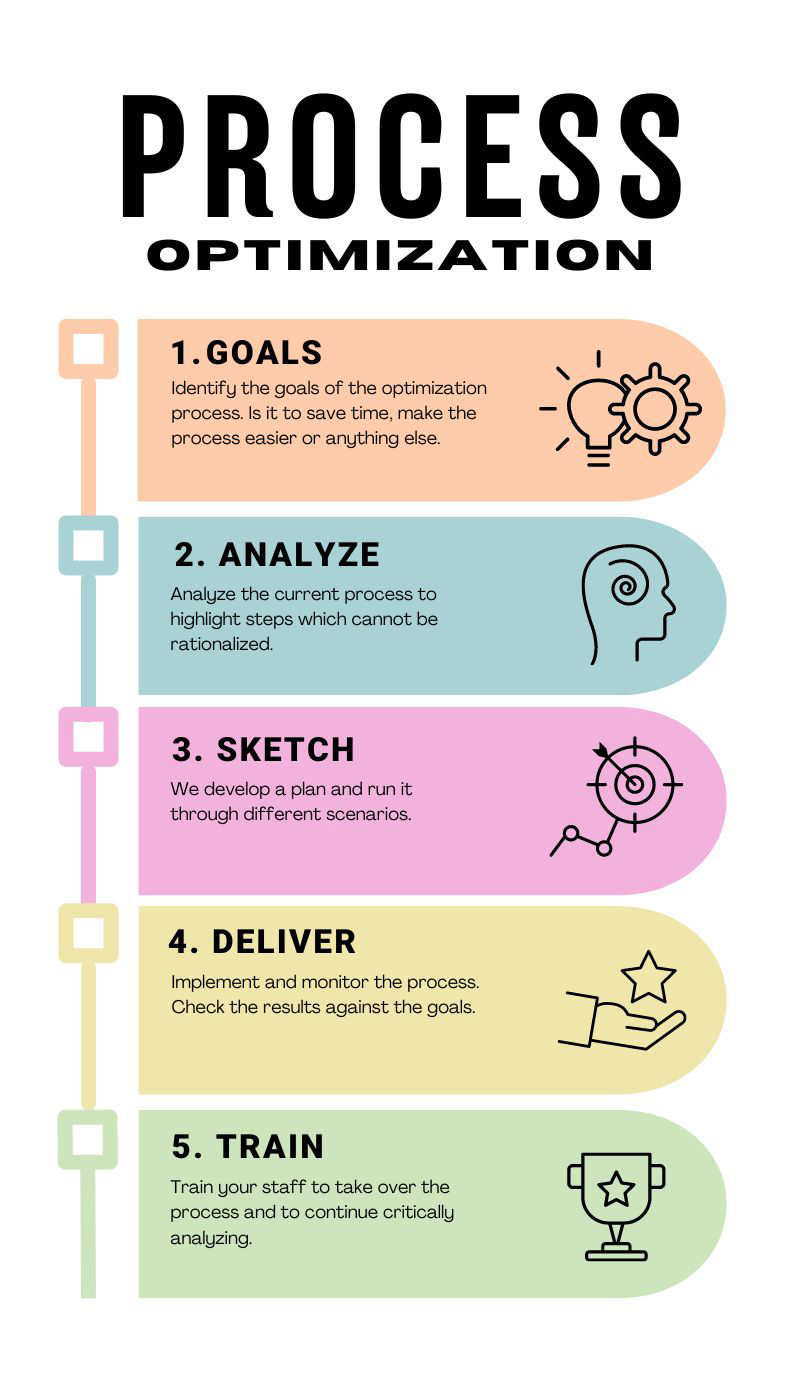 PROCESS
OPTIMIZATION

1.GOALS
Identify the goals of the optimization process. Is it to save time, make the process easier or anything else.

2. ANALYZE
Analyze the current process to highlight steps which cannot be rationalized.

3. SKETCH
We develop a plan and run it through different scenarios.

4. DELIVER
Implement and monitor the process. Check the results against the goals.

5. TRAIN
Train your staff to take over the process and to continue critically analyzing.